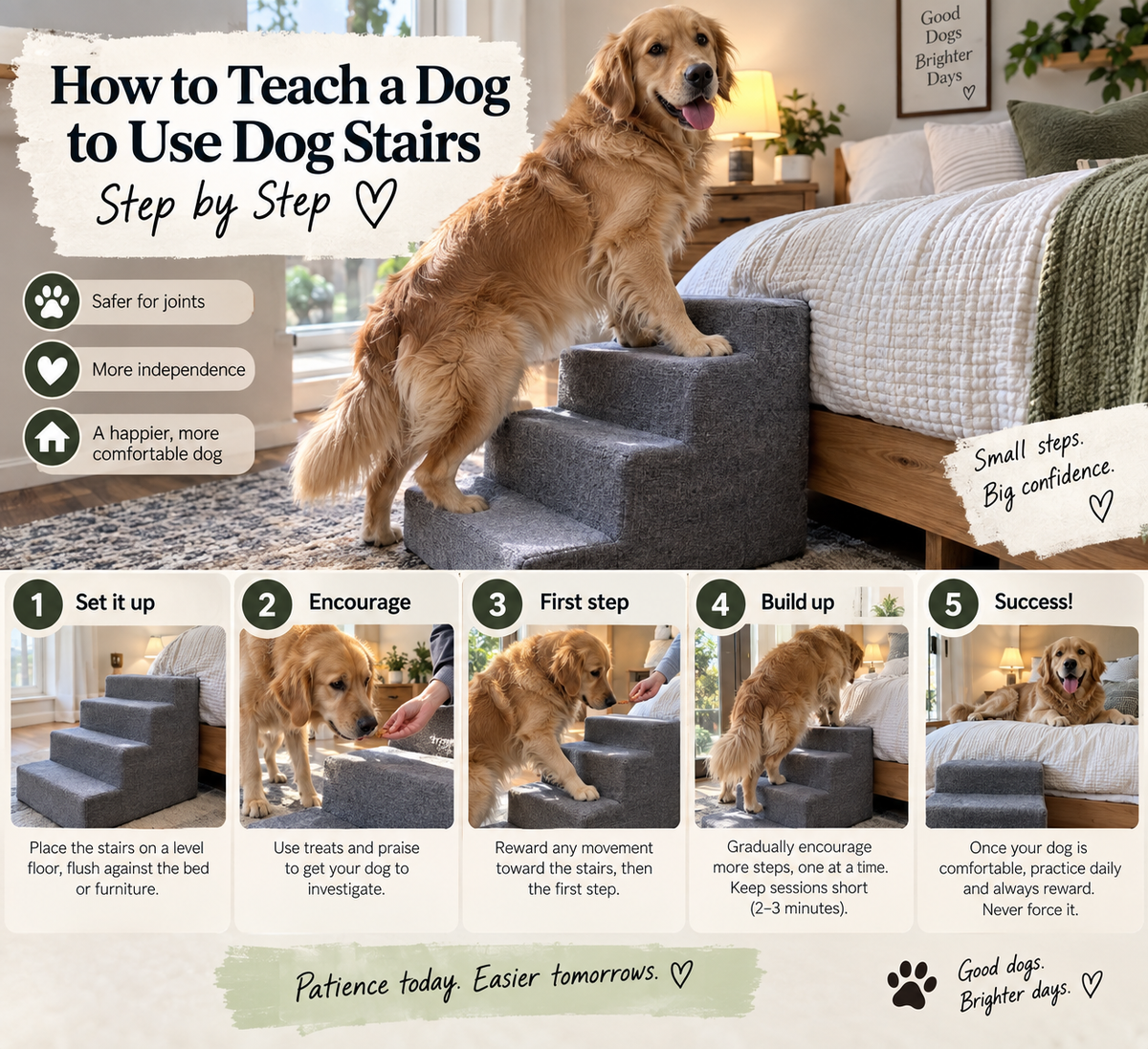 How to Teach a Dog to Use Dog Stairs

Step by Step ♡

Good Dogs Brighter Days ♡

Safer for joints

More independence

A happier, more comfortable dog

Small steps. Big confidence. ♡

1 Set it up

Place the stairs on a level floor, flush against the bed or furniture.

2 Encourage

Use treats and praise to get your dog to investigate.

3 First step

Reward any movement toward the stairs, then the first step.

4 Build up

Gradually encourage more steps, one at a time. Keep sessions short (2–3 minutes).

5 Success!

Once your dog is comfortable, practice daily and always reward. Never force it.

Patience today. Easier tomorrows. ♡

Good dogs. Brighter days. ♡